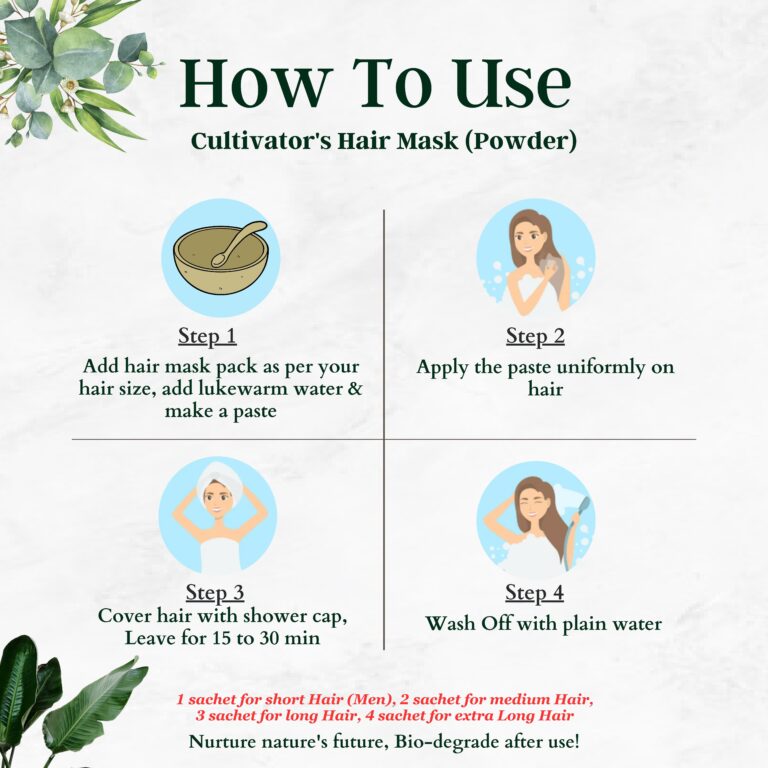 How To Use
Cultivator's Hair Mask (Powder)

Step 1
Add hair mask pack as per your hair size, add lukewarm water & make a paste

Step 2
Apply the paste uniformly on hair

Step 3
Cover hair with shower cap, Leave for 15 to 30 min

Step 4
Wash Off with plain water

1 sachet for short Hair (Men), 2 sachet for medium Hair, 3 sachet for long Hair, 4 sachet for extra Long Hair

Nurture nature's future, Bio-degrade after use!